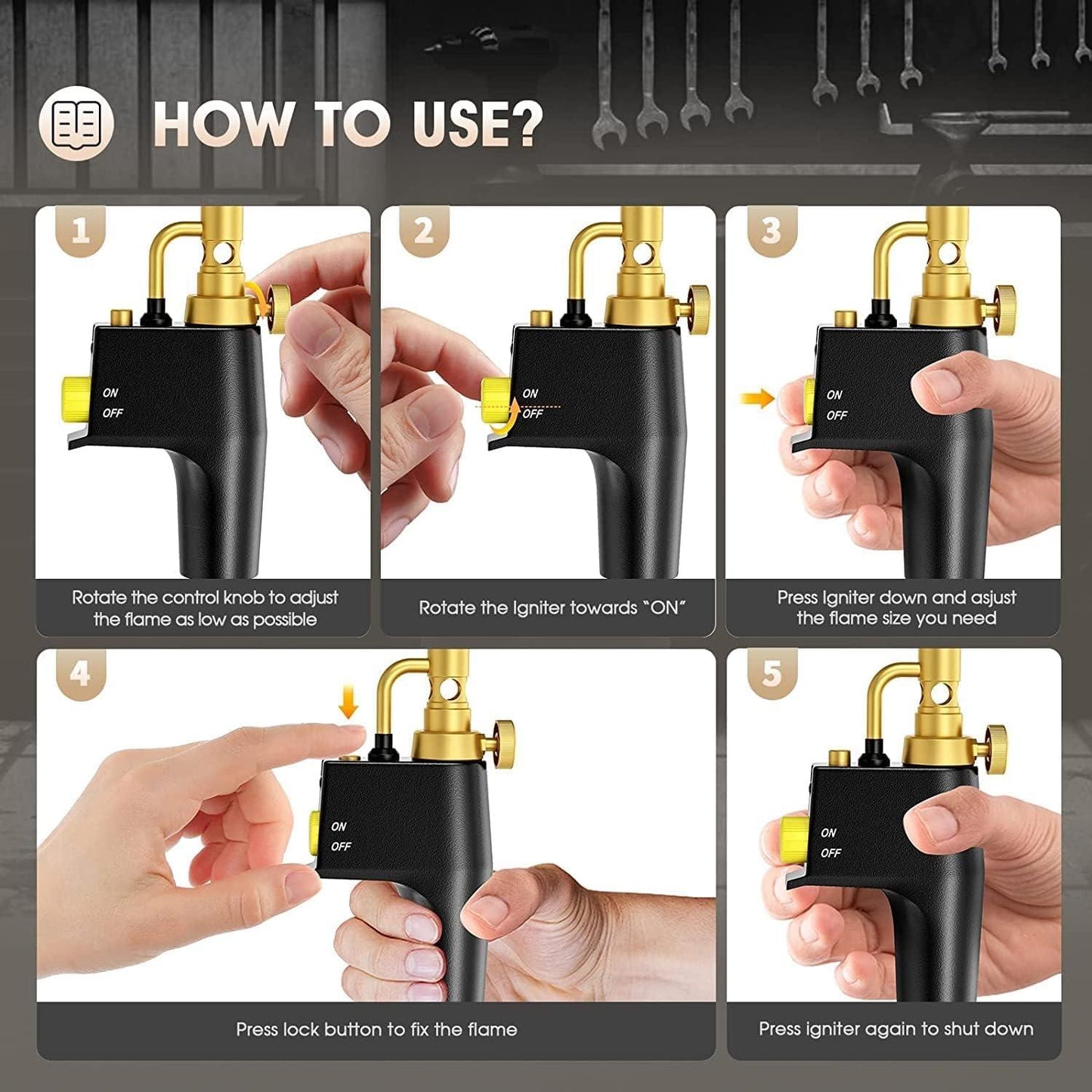 HOW TO USE?

1

ON
OFF

Rotate the control knob to adjust the flame as low as possible

2

ON
OFF

Rotate the Igniter towards "ON"

3

ON
OFF

Press Igniter down and asjust the flame size you need

4

ON
OFF

Press lock button to fix the flame

5

ON
OFF

Press igniter again to shut down